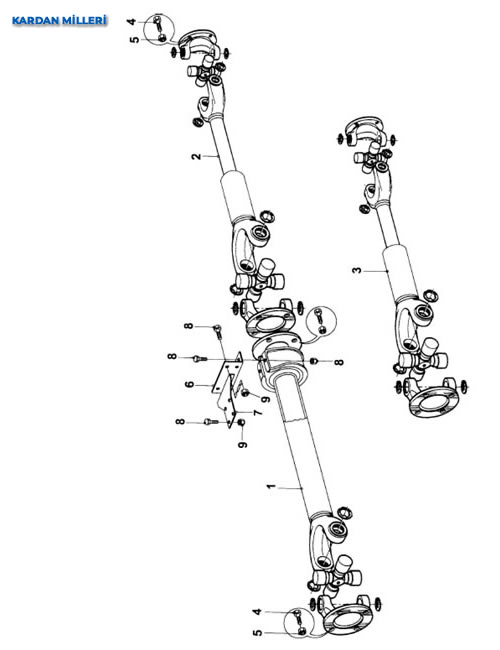 KARDAN MİLLERİ

4
5
2
3
8
8
8
6
9
7
8
9
1
4
5