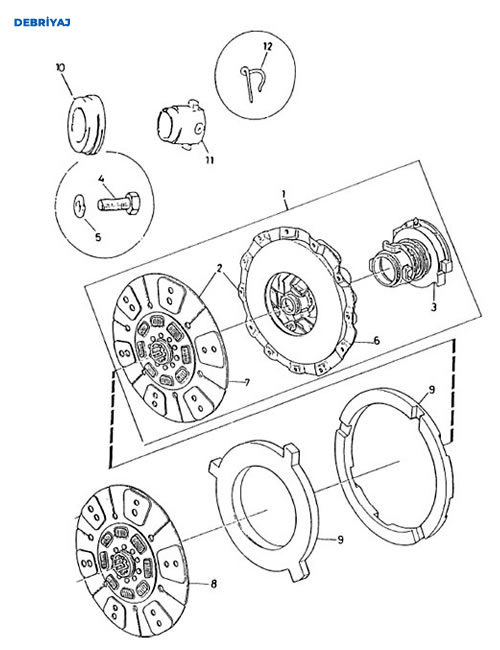 DEBRİYAJ

10

12

11

4

5

1

2

3

6

7

9

9

8