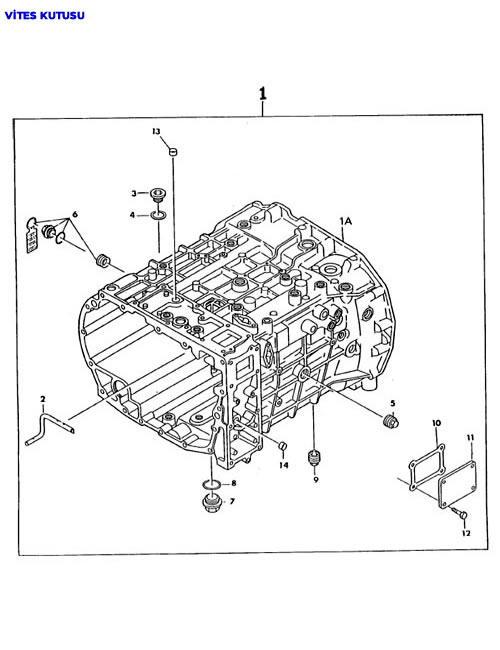 VİTES KUTUSU

1

13

3

4

6

1A

2

5

10

11

14

9

8

7

12