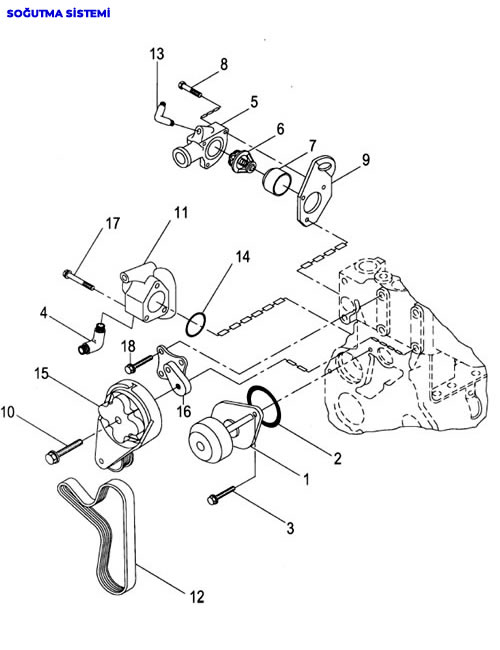 SOĞUTMA SİSTEMİ

13
8
5
6
7
9
17
11
14
4
18
15
16
10
2
1
3
12