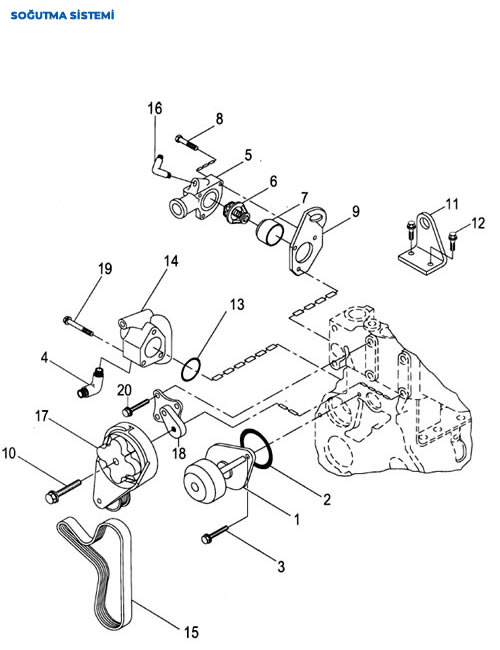 SOĞUTMA SİSTEMİ

16
8
5
6
7
9
11
12
19
14
13
4
20
17
18
10
2
1
3
15