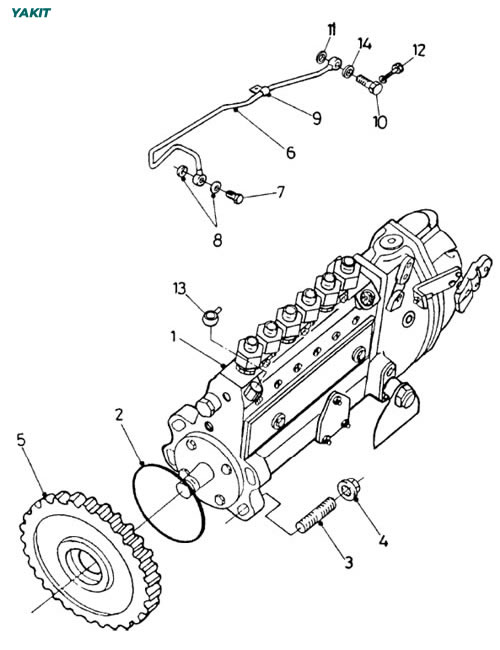 YAKIT

11
14
12
9
10
6
7
8
13
1
2
5
4
3