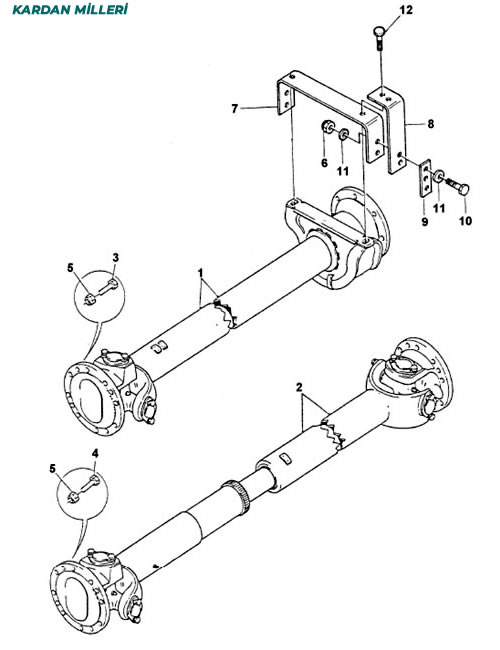 KARDAN MİLLERİ

12
7
8
6
11
9
11
10
5
3
1
2
5
4